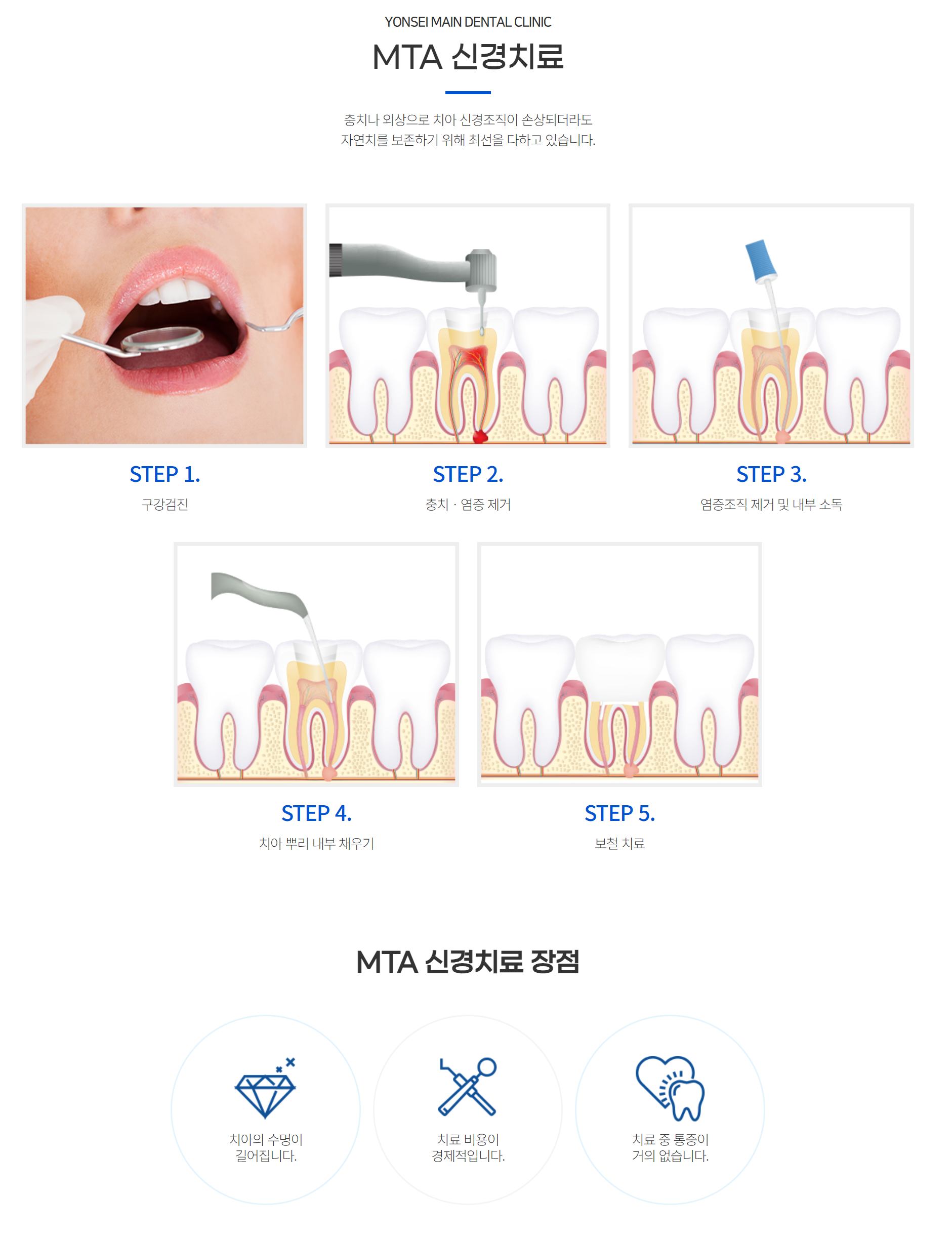 YONSEI MAIN DENTAL CLINIC

MTA 신경치료

충치나 외상으로 치아 신경조직이 손상되더라도
자연치를 보존하기 위해 최선을 다하고 있습니다.

STEP 1.
구강검진

STEP 2.
충치 · 염증 제거

STEP 3.
염증조직 제거 및 내부 소독

STEP 4.
치아 뿌리 내부 채우기

STEP 5.
보철 치료

MTA 신경치료 장점

치아의 수명이
길어집니다.

치료 비용이
경제적입니다.

치료 중 통증이
거의 없습니다.